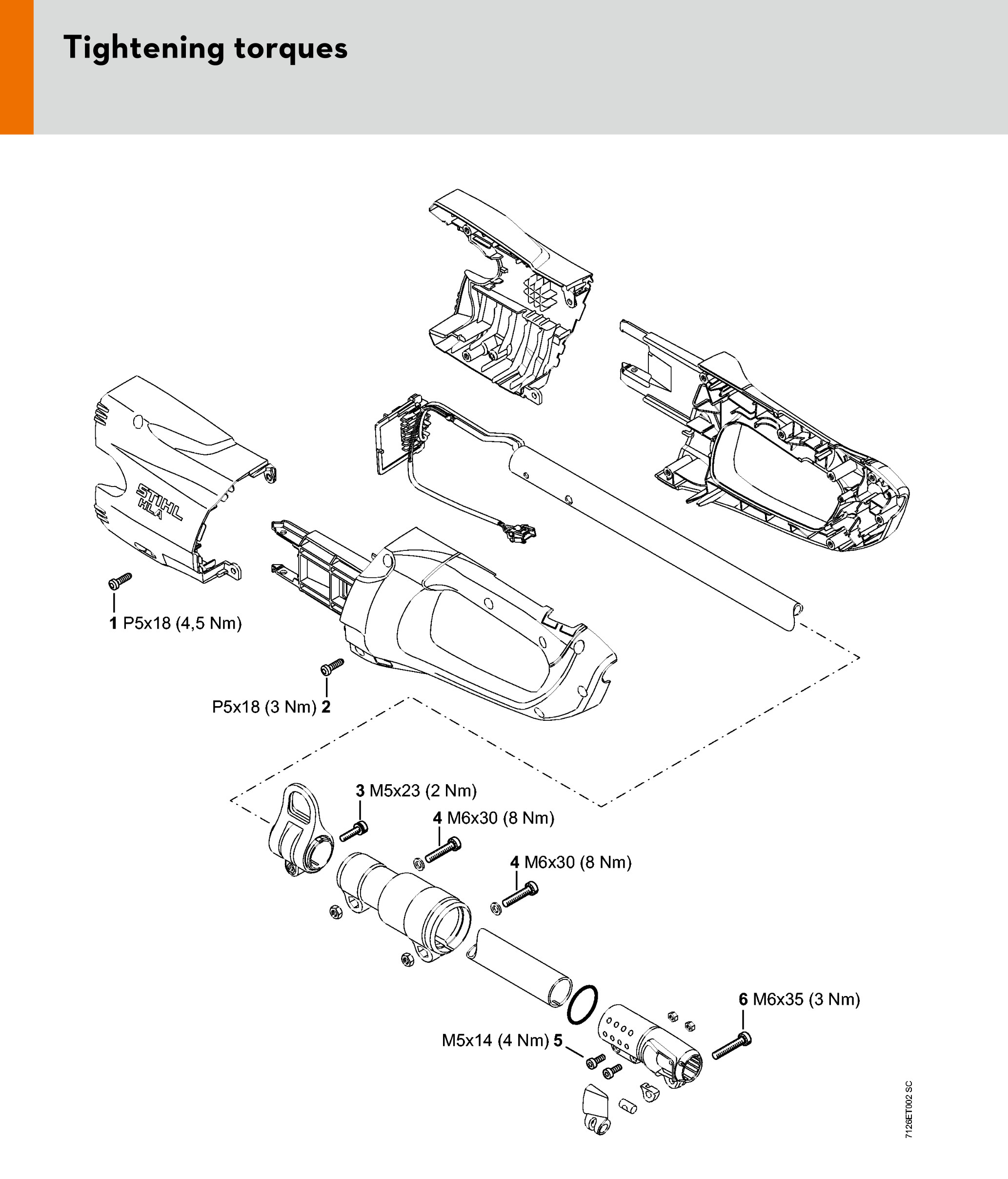 Tightening torques

STIHL HLA

1 P5x18 (4,5 Nm)

P5x18 (3 Nm) 2

3 M5x23 (2 Nm)

4 M6x30 (8 Nm)

4 M6x30 (8 Nm)

6 M6x35 (3 Nm)

M5x14 (4 Nm) 5

7126ET002 SC